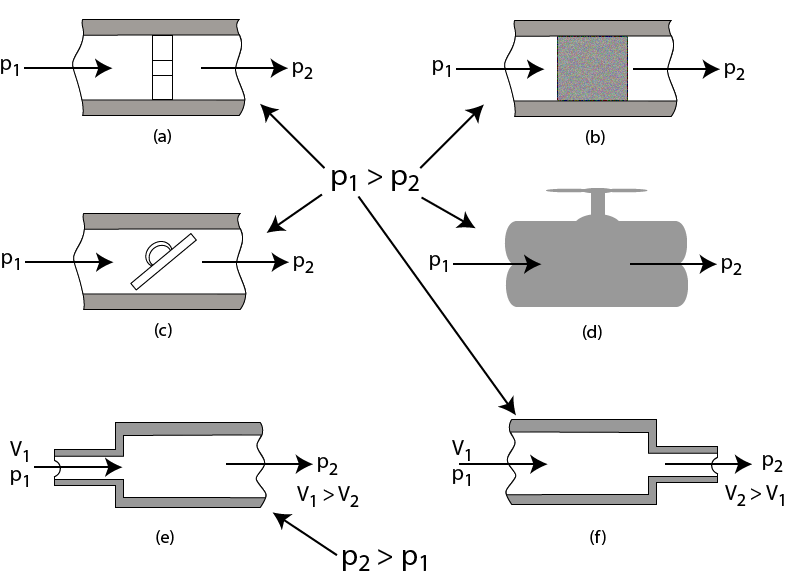 $p_1$ $p_2$
(a)

$p_1$ $p_2$
(b)

$p_1 > p_2$

$p_1$ $p_2$
(c)

$p_1$ $p_2$
(d)

$V_1$
$p_1$
$p_2$
$V_1 > V_2$
(e)

$p_2 > p_1$

$V_1$
$p_1$
$p_2$
$V_2 > V_1$
(f)